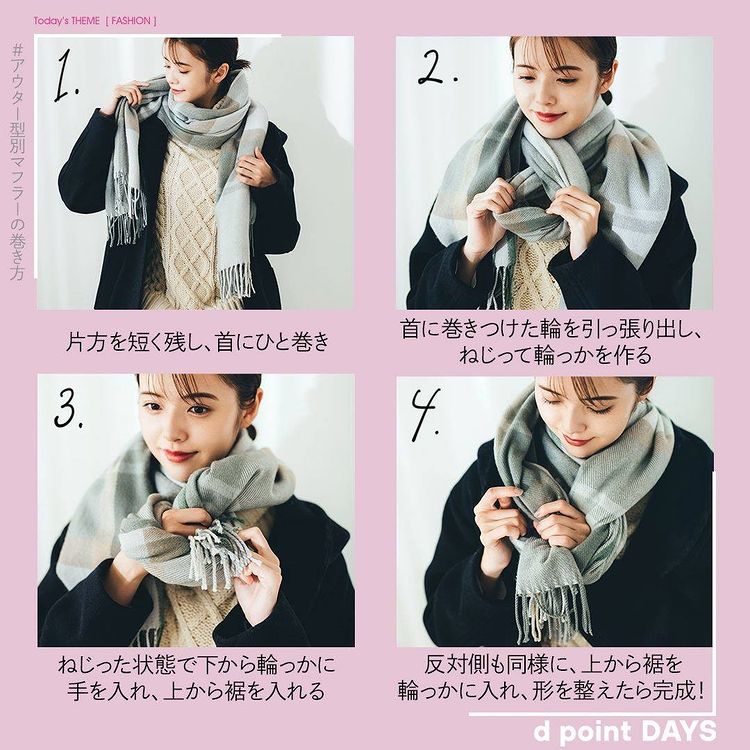 Today's THEME [ FASHION ]

#アウター型別マフラーの巻き方

1.

片方を短く残し、首にひと巻き

2.

首に巻きつけた輪を引っ張り出し、ねじって輪っかを作る

3.

ねじった状態で下から輪っかに手を入れ、上から裾を入れる

4.

反対側も同様に、上から裾を輪っかに入れ、形を整えたら完成!

d point DAYS